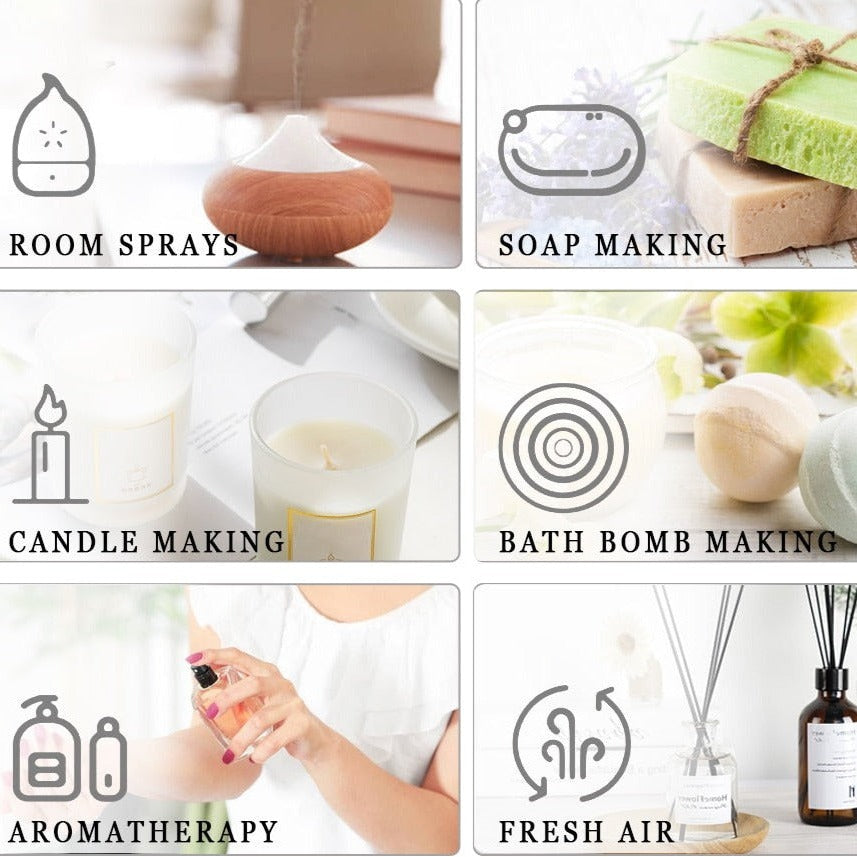 ROOM SPRAYS

SOAP MAKING

CANDLE MAKING

BATH BOMB MAKING

AROMATHERAPY

FRESH AIR