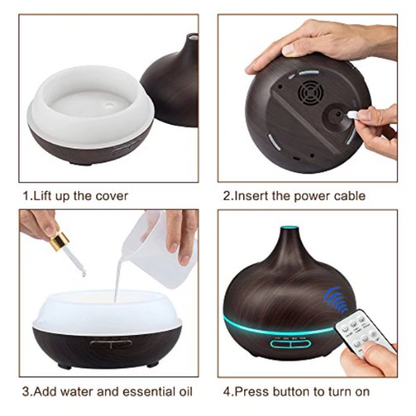 1.Lift up the cover

2.Insert the power cable

3.Add water and essential oil

4.Press button to turn on